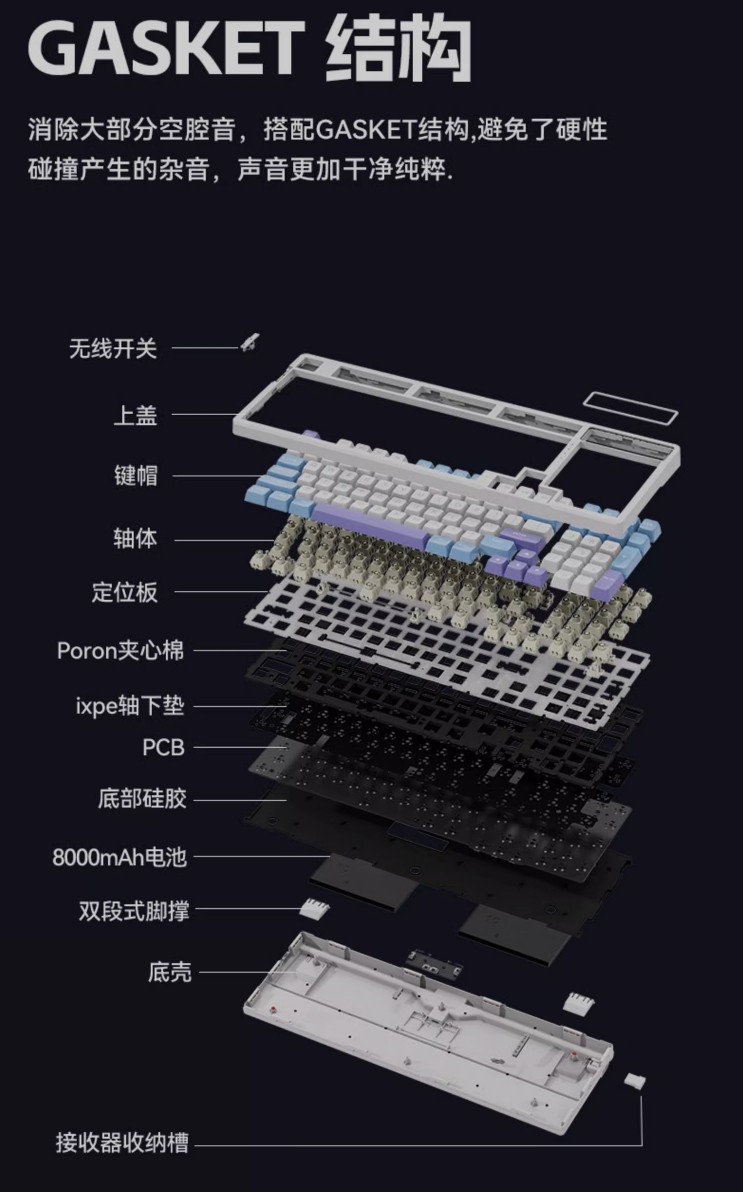 GASKET 结构

消除大部分空腔音，搭配GASKET结构,避免了硬性碰撞产生的杂音，声音更加干净纯粹.

无线开关
上盖
键帽
轴体
定位板
Poron夹心棉
ixpe轴下垫
PCB
底部硅胶
8000mAh电池
双段式脚撑
底壳
接收器收纳槽