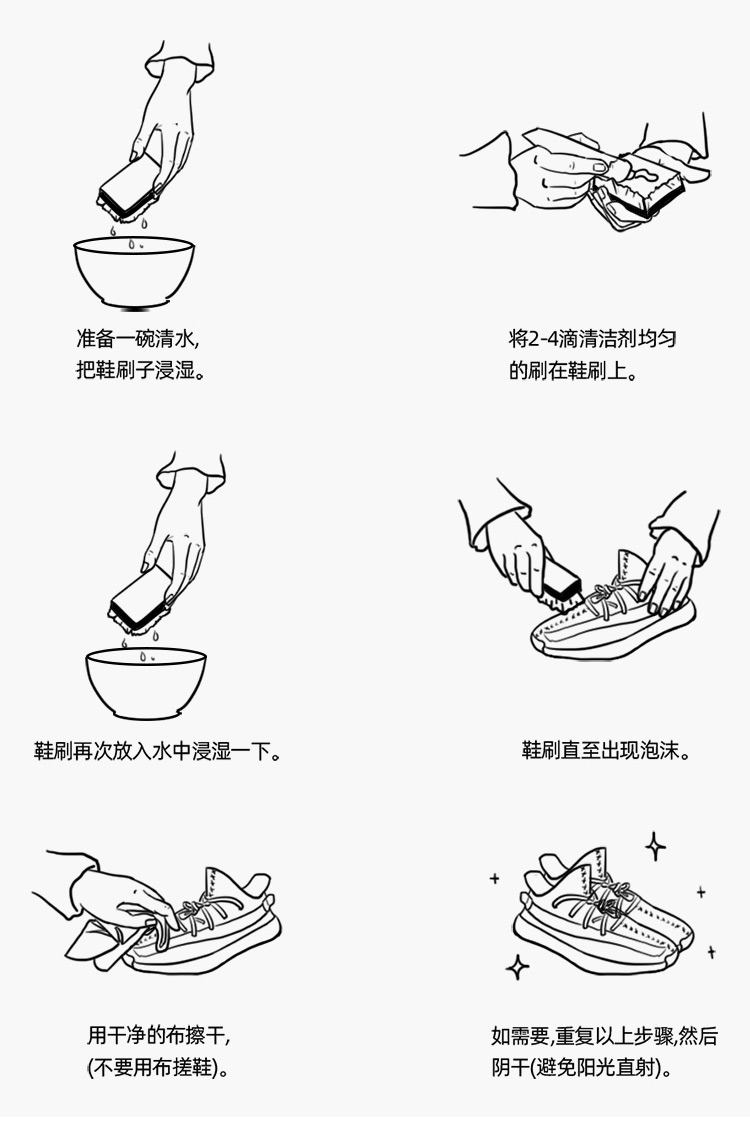 准备一碗清水,
把鞋刷子浸湿。

将2-4滴清洁剂均匀
的刷在鞋刷上。

鞋刷再次放入水中浸湿一下。

鞋刷直至出现泡沫。

用干净的布擦干,
(不要用布搓鞋)。

如需要,重复以上步骤,然后
阴干(避免阳光直射)。