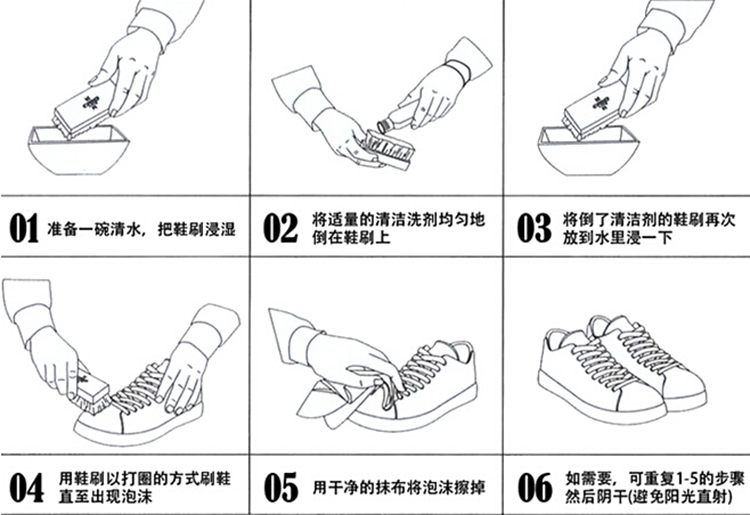 01 准备一碗清水，把鞋刷浸湿

02 将适量的清洁洗剂均匀地倒在鞋刷上

03 将倒了清洁剂的鞋刷再次放到水里浸一下

04 用鞋刷以打圈的方式刷鞋直至出现泡沫

05 用干净的抹布将泡沫擦掉

06 如需要，可重复1-5的步骤然后阴干(避免阳光直射)